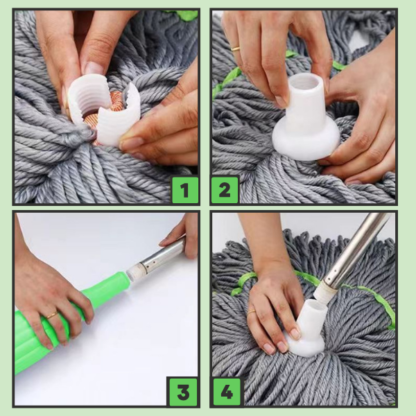 1

2

3

4