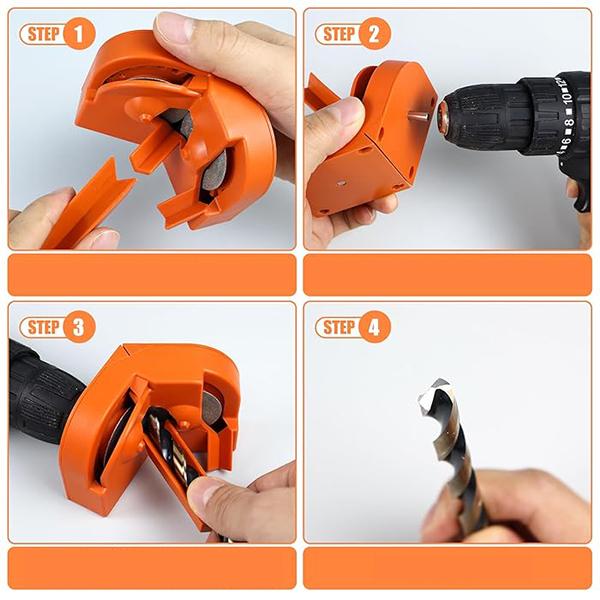 STEP 1

STEP 2

6 8 10 12

STEP 3

STEP 4