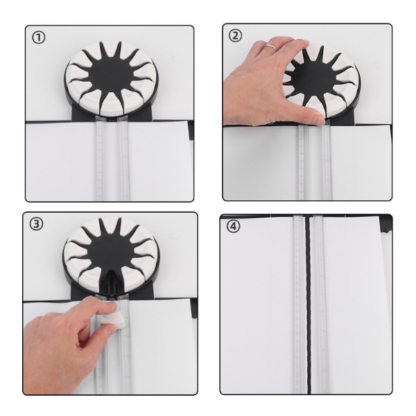 ①

②

③

④